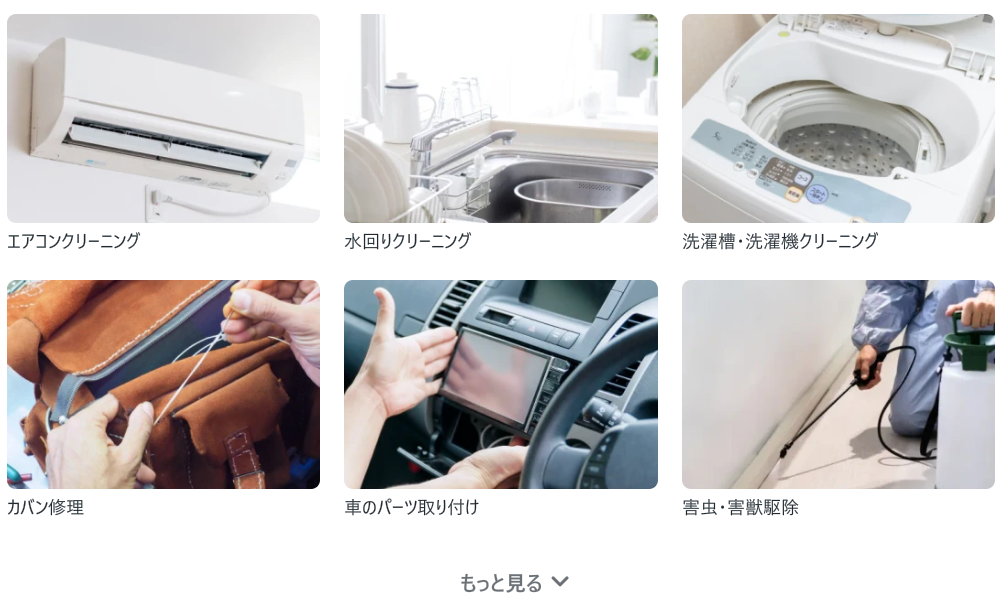 エアコンクリーニング

水回りクリーニング

洗濯槽・洗濯機クリーニング

カバン修理

車のパーツ取り付け

害虫・害獣駆除

もっと見る